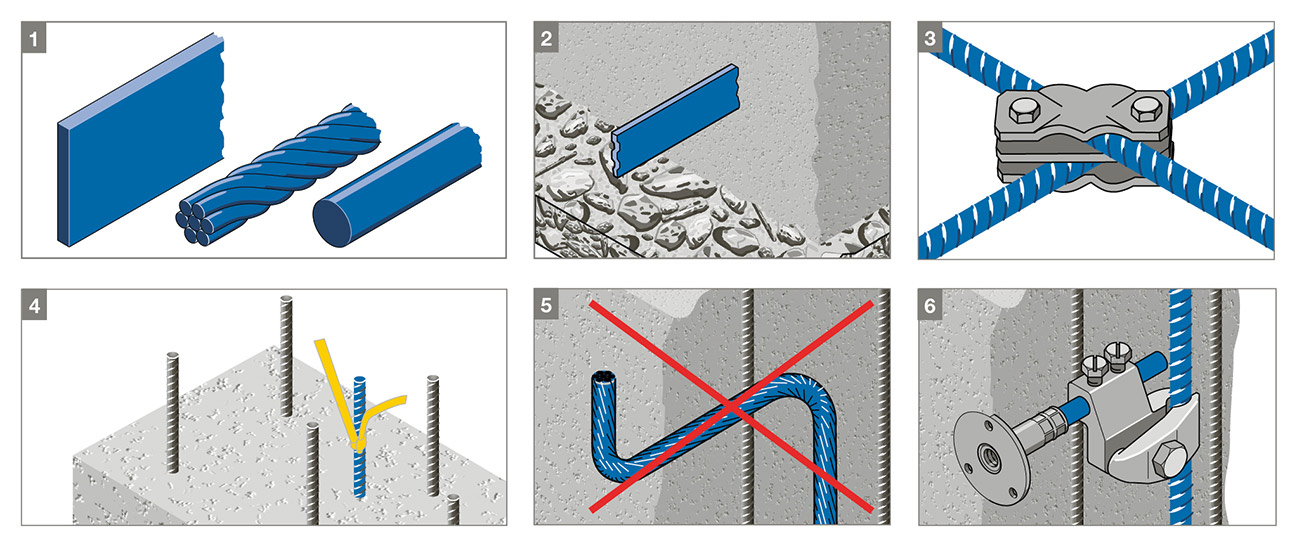 1

2

3

4

5

6