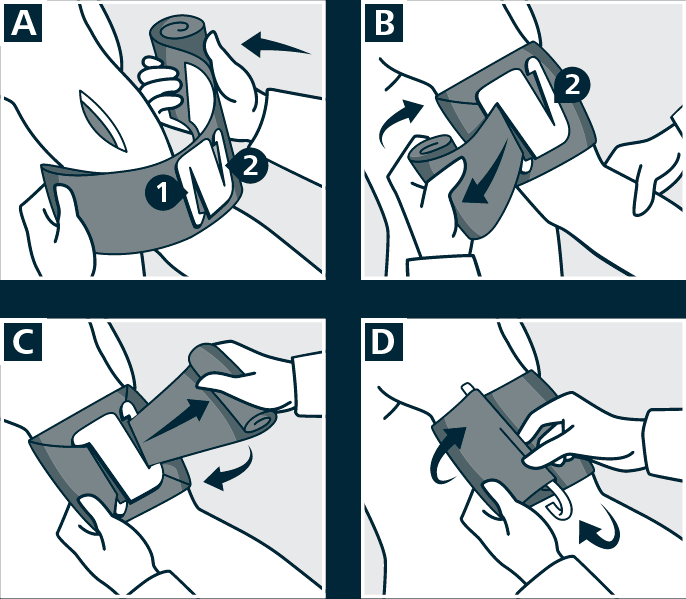 A

1

2

B

2

C

D