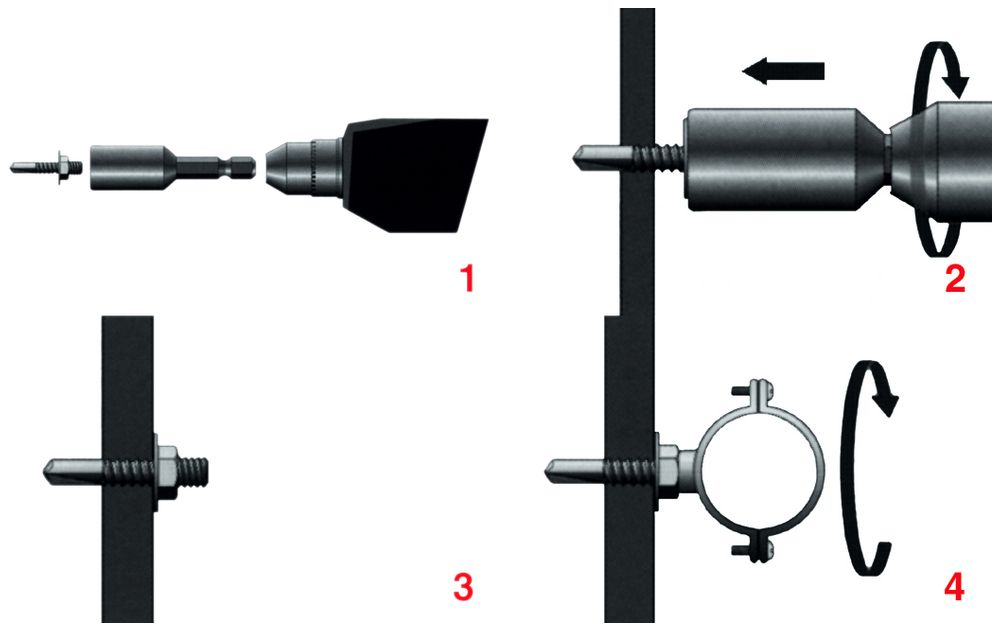 1

2

3

4