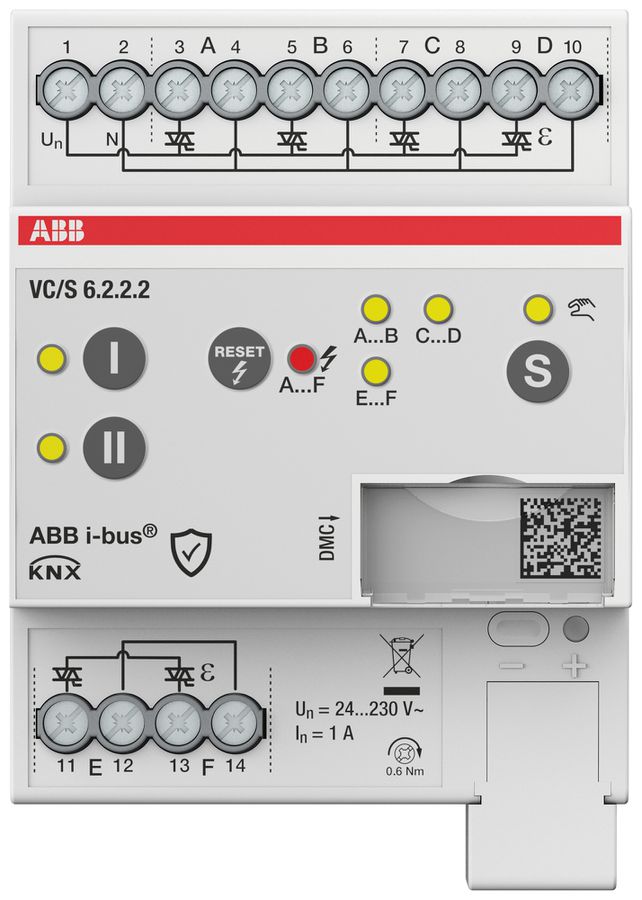 1 2 3 A 4 5 B 6 7 C 8 9 D 10

$U_n$ N ε

ABB

VC/S 6.2.2.2

I

II

RESET

A...F

A...B C...D

E...F

S

ABB i-bus®

KNX

DMC

ε

11 E 12 13 F 14

$U_n$ = 24...230 V~
$I_n$ = 1 A

0.6 Nm

− +